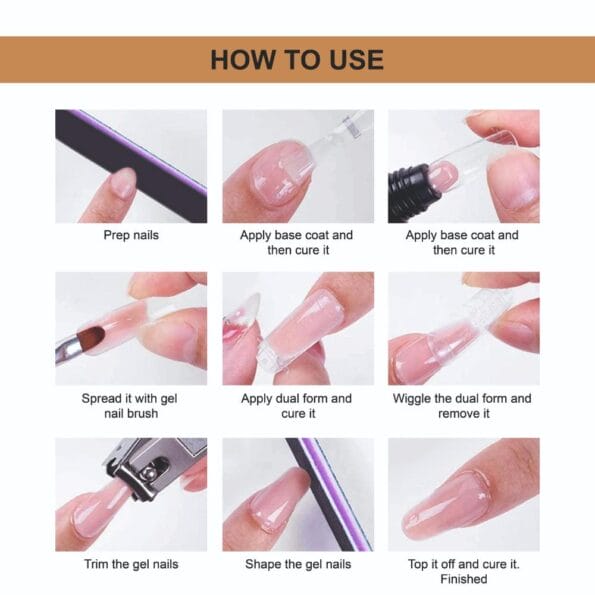 HOW TO USE

Prep nails

Apply base coat and then cure it

Apply base coat and then cure it

Spread it with gel nail brush

Apply dual form and cure it

Wiggle the dual form and remove it

Trim the gel nails

Shape the gel nails

Top it off and cure it. Finished